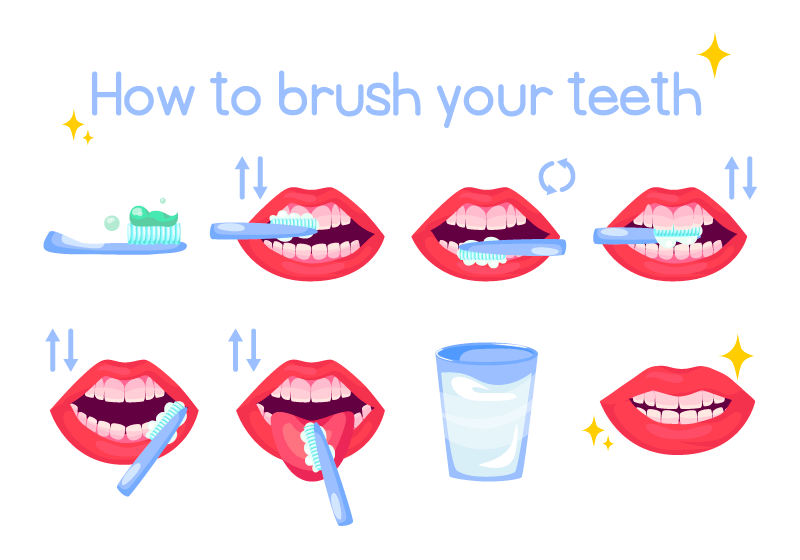 How to brush your teeth