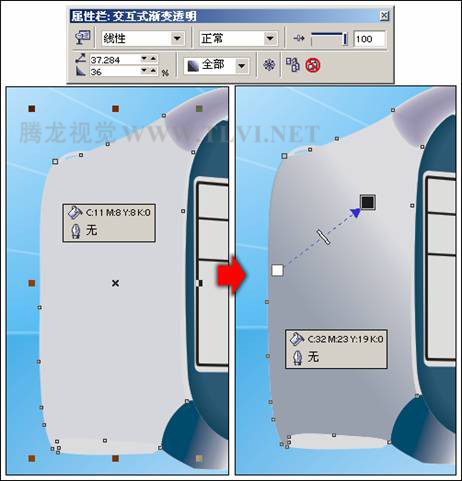 属性栏: 交互式渐变透明

线性

正常

100

37.284

36

%

全部

腾龙视觉 WWW.TLVI.NET

C:11 M:8 Y:8 K:0

无

C:32 M:23 Y:19 K:0

无