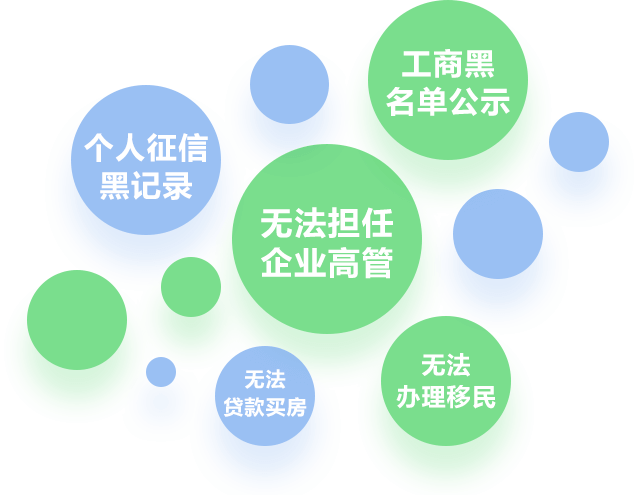 工商黑
名单公示

个人征信
黑记录

无法担任
企业高管

无法
贷款买房

无法
办理移民